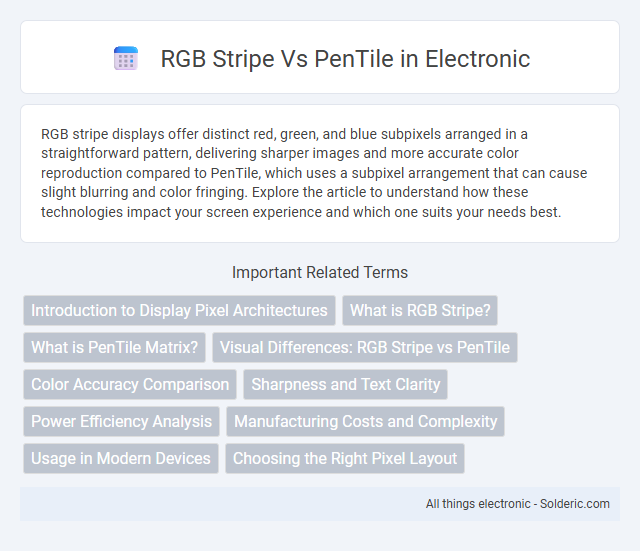 RGB Stripe Vs PenTile in Electronic

RGB stripe displays offer distinct red, green, and blue subpixels arranged in a straightforward pattern, delivering sharper images and more accurate color reproduction compared to PenTile, which uses a subpixel arrangement that can cause slight blurring and color fringing. Explore the article to understand how these technologies impact your screen experience and which one suits your needs best.

Important Related Terms

Introduction to Display Pixel Architectures
What is RGB Stripe?
What is PenTile Matrix?
Visual Differences: RGB Stripe vs PenTile
Color Accuracy Comparison
Sharpness and Text Clarity
Power Efficiency Analysis
Manufacturing Costs and Complexity
Usage in Modern Devices
Choosing the Right Pixel Layout

All things electronic - Solderic.com