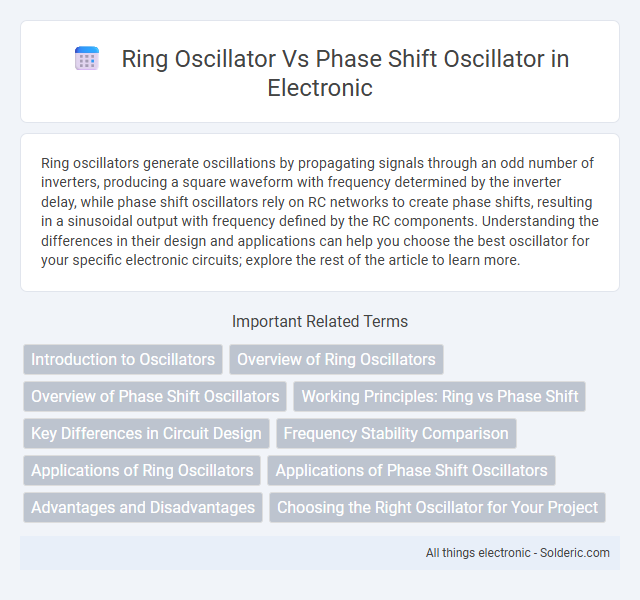 Ring Oscillator Vs Phase Shift Oscillator in Electronic

Ring oscillators generate oscillations by propagating signals through an odd number of inverters, producing a square waveform with frequency determined by the inverter delay, while phase shift oscillators rely on RC networks to create phase shifts, resulting in a sinusoidal output with frequency defined by the RC components. Understanding the differences in their design and applications can help you choose the best oscillator for your specific electronic circuits; explore the rest of the article to learn more.

Important Related Terms

Introduction to Oscillators
Overview of Ring Oscillators
Overview of Phase Shift Oscillators
Working Principles: Ring vs Phase Shift
Key Differences in Circuit Design
Frequency Stability Comparison
Applications of Ring Oscillators
Applications of Phase Shift Oscillators
Advantages and Disadvantages
Choosing the Right Oscillator for Your Project

All things electronic - Solderic.com