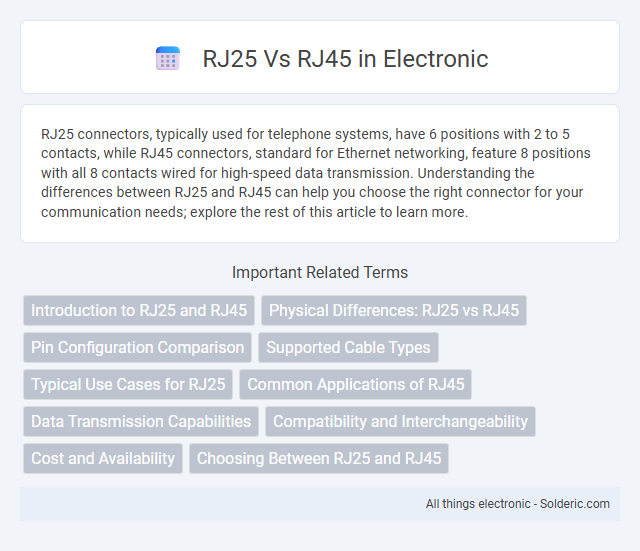 RJ25 Vs RJ45 in Electronic

RJ25 connectors, typically used for telephone systems, have 6 positions with 2 to 5 contacts, while RJ45 connectors, standard for Ethernet networking, feature 8 positions with all 8 contacts wired for high-speed data transmission. Understanding the differences between RJ25 and RJ45 can help you choose the right connector for your communication needs; explore the rest of this article to learn more.

Important Related Terms

Introduction to RJ25 and RJ45

Physical Differences: RJ25 vs RJ45

Pin Configuration Comparison

Supported Cable Types

Typical Use Cases for RJ25

Common Applications of RJ45

Data Transmission Capabilities

Compatibility and Interchangeability

Cost and Availability

Choosing Between RJ25 and RJ45

All things electronic - Solderic.com