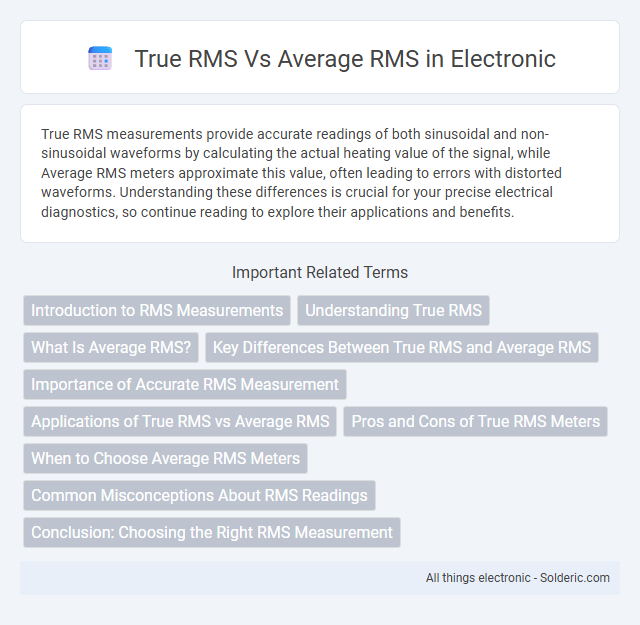 True RMS Vs Average RMS in Electronic

True RMS measurements provide accurate readings of both sinusoidal and non-sinusoidal waveforms by calculating the actual heating value of the signal, while Average RMS meters approximate this value, often leading to errors with distorted waveforms. Understanding these differences is crucial for your precise electrical diagnostics, so continue reading to explore their applications and benefits.

Important Related Terms

Introduction to RMS Measurements

Understanding True RMS

What Is Average RMS?

Key Differences Between True RMS and Average RMS

Importance of Accurate RMS Measurement

Applications of True RMS vs Average RMS

Pros and Cons of True RMS Meters

When to Choose Average RMS Meters

Common Misconceptions About RMS Readings

Conclusion: Choosing the Right RMS Measurement

All things electronic - Solderic.com