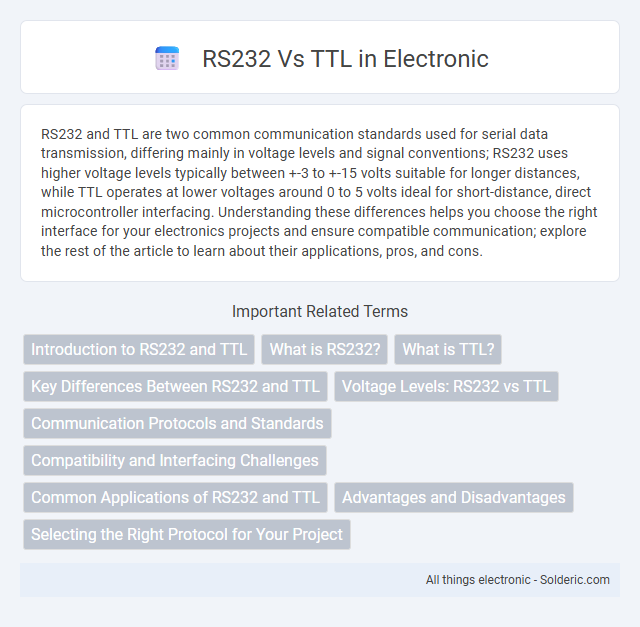 RS232 Vs TTL in Electronic

RS232 and TTL are two common communication standards used for serial data transmission, differing mainly in voltage levels and signal conventions; RS232 uses higher voltage levels typically between +-3 to +-15 volts suitable for longer distances, while TTL operates at lower voltages around 0 to 5 volts ideal for short-distance, direct microcontroller interfacing. Understanding these differences helps you choose the right interface for your electronics projects and ensure compatible communication; explore the rest of the article to learn about their applications, pros, and cons.

Important Related Terms

Introduction to RS232 and TTL

What is RS232?

What is TTL?

Key Differences Between RS232 and TTL

Voltage Levels: RS232 vs TTL

Communication Protocols and Standards

Compatibility and Interfacing Challenges

Common Applications of RS232 and TTL

Advantages and Disadvantages

Selecting the Right Protocol for Your Project

All things electronic - Solderic.com