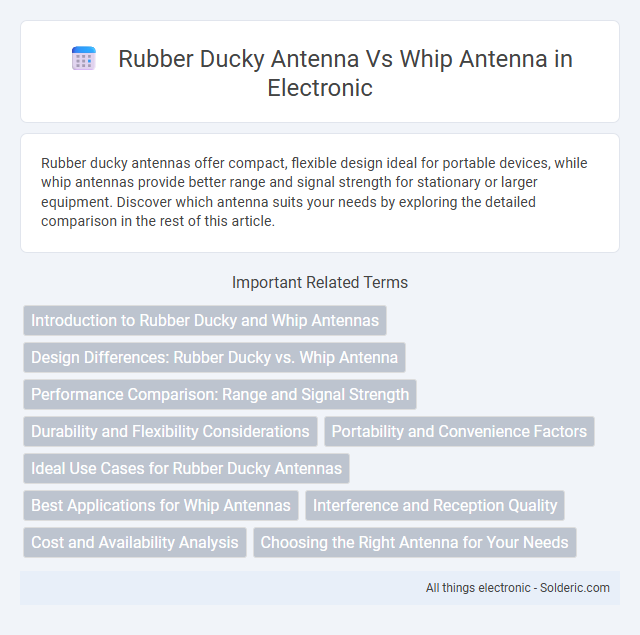 Rubber Ducky Antenna Vs Whip Antenna in Electronic

Rubber ducky antennas offer compact, flexible design ideal for portable devices, while whip antennas provide better range and signal strength for stationary or larger equipment. Discover which antenna suits your needs by exploring the detailed comparison in the rest of this article.

Important Related Terms

Introduction to Rubber Ducky and Whip Antennas

Design Differences: Rubber Ducky vs. Whip Antenna

Performance Comparison: Range and Signal Strength

Durability and Flexibility Considerations

Portability and Convenience Factors

Ideal Use Cases for Rubber Ducky Antennas

Best Applications for Whip Antennas

Interference and Reception Quality

Cost and Availability Analysis

Choosing the Right Antenna for Your Needs

All things electronic - Solderic.com