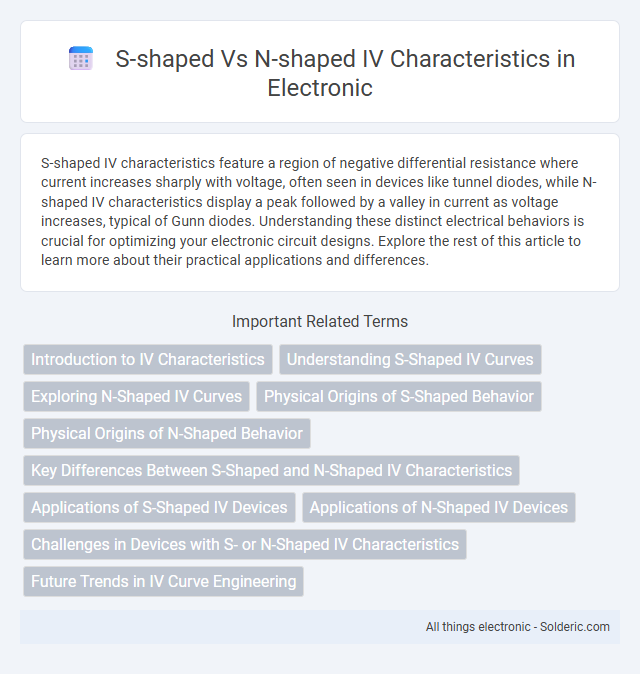 S-shaped Vs N-shaped IV Characteristics in Electronic

S-shaped IV characteristics feature a region of negative differential resistance where current increases sharply with voltage, often seen in devices like tunnel diodes, while N-shaped IV characteristics display a peak followed by a valley in current as voltage increases, typical of Gunn diodes. Understanding these distinct electrical behaviors is crucial for optimizing your electronic circuit designs. Explore the rest of this article to learn more about their practical applications and differences.

Important Related Terms

Introduction to IV Characteristics

Understanding S-Shaped IV Curves

Exploring N-Shaped IV Curves

Physical Origins of S-Shaped Behavior

Physical Origins of N-Shaped Behavior

Key Differences Between S-Shaped and N-Shaped IV Characteristics

Applications of S-Shaped IV Devices

Applications of N-Shaped IV Devices

Challenges in Devices with S- or N-Shaped IV Characteristics

Future Trends in IV Curve Engineering

All things electronic - Solderic.com