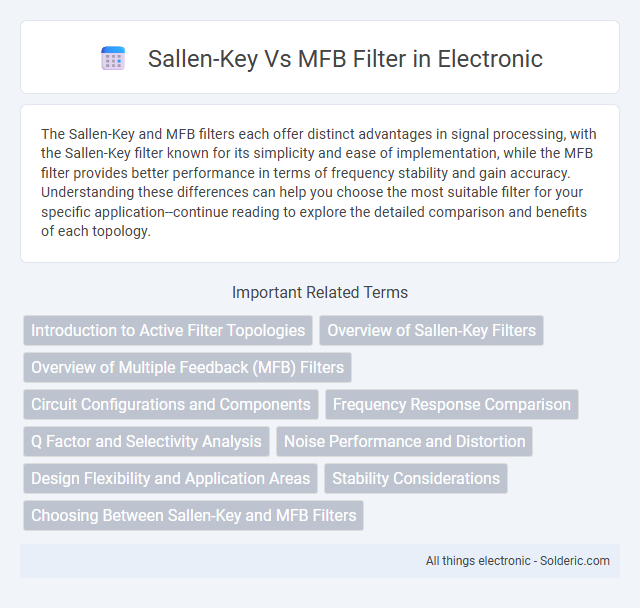 Sallen-Key Vs MFB Filter in Electronic

The Sallen-Key and MFB filters each offer distinct advantages in signal processing, with the Sallen-Key filter known for its simplicity and ease of implementation, while the MFB filter provides better performance in terms of frequency stability and gain accuracy. Understanding these differences can help you choose the most suitable filter for your specific application--continue reading to explore the detailed comparison and benefits of each topology.

Important Related Terms

Introduction to Active Filter Topologies

Overview of Sallen-Key Filters

Overview of Multiple Feedback (MFB) Filters

Circuit Configurations and Components

Frequency Response Comparison

Q Factor and Selectivity Analysis

Noise Performance and Distortion

Design Flexibility and Application Areas

Stability Considerations

Choosing Between Sallen-Key and MFB Filters

All things electronic - Solderic.com