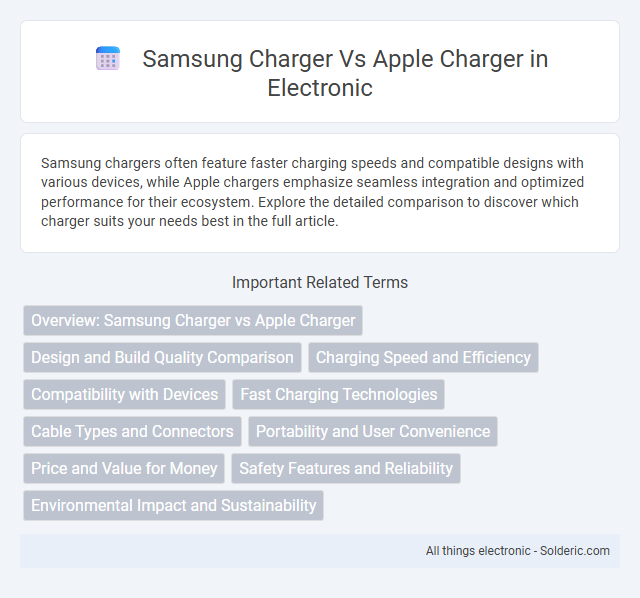 Samsung Charger Vs Apple Charger in Electronic

Samsung chargers often feature faster charging speeds and compatible designs with various devices, while Apple chargers emphasize seamless integration and optimized performance for their ecosystem. Explore the detailed comparison to discover which charger suits your needs best in the full article.

Important Related Terms

Overview: Samsung Charger vs Apple Charger

Design and Build Quality Comparison

Charging Speed and Efficiency

Compatibility with Devices

Fast Charging Technologies

Cable Types and Connectors

Portability and User Convenience

Price and Value for Money

Safety Features and Reliability

Environmental Impact and Sustainability

All things electronic - Solderic.com