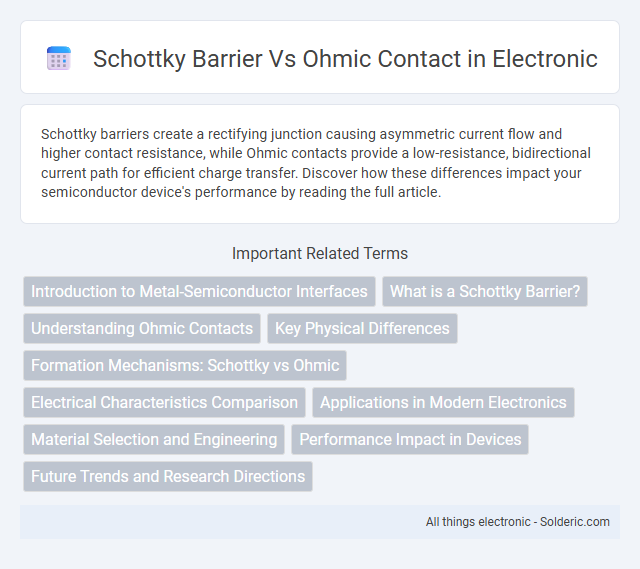 Schottky Barrier Vs Ohmic Contact in Electronic

Schottky barriers create a rectifying junction causing asymmetric current flow and higher contact resistance, while Ohmic contacts provide a low-resistance, bidirectional current path for efficient charge transfer. Discover how these differences impact your semiconductor device's performance by reading the full article.

Important Related Terms

Introduction to Metal-Semiconductor Interfaces

What is a Schottky Barrier?

Understanding Ohmic Contacts

Key Physical Differences

Formation Mechanisms: Schottky vs Ohmic

Electrical Characteristics Comparison

Applications in Modern Electronics

Material Selection and Engineering

Performance Impact in Devices

Future Trends and Research Directions

All things electronic - Solderic.com