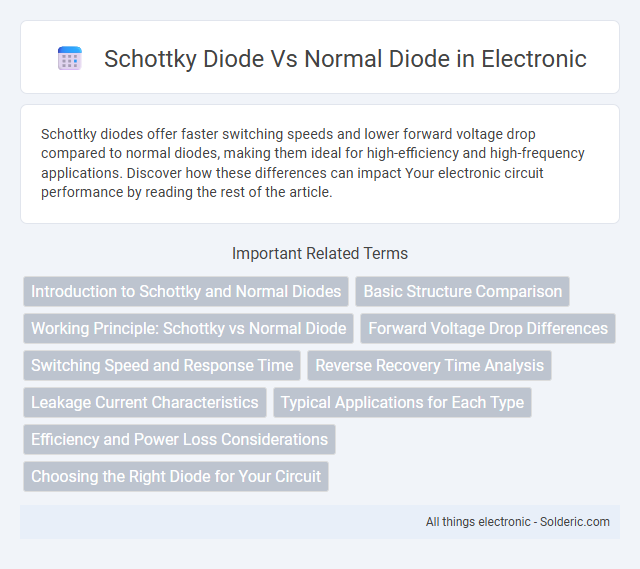 Schottky Diode Vs Normal Diode in Electronic

Schottky diodes offer faster switching speeds and lower forward voltage drop compared to normal diodes, making them ideal for high-efficiency and high-frequency applications. Discover how these differences can impact Your electronic circuit performance by reading the rest of the article.

Important Related Terms

Introduction to Schottky and Normal Diodes

Basic Structure Comparison

Working Principle: Schottky vs Normal Diode

Forward Voltage Drop Differences

Switching Speed and Response Time

Reverse Recovery Time Analysis

Leakage Current Characteristics

Typical Applications for Each Type

Efficiency and Power Loss Considerations

Choosing the Right Diode for Your Circuit

All things electronic - Solderic.com