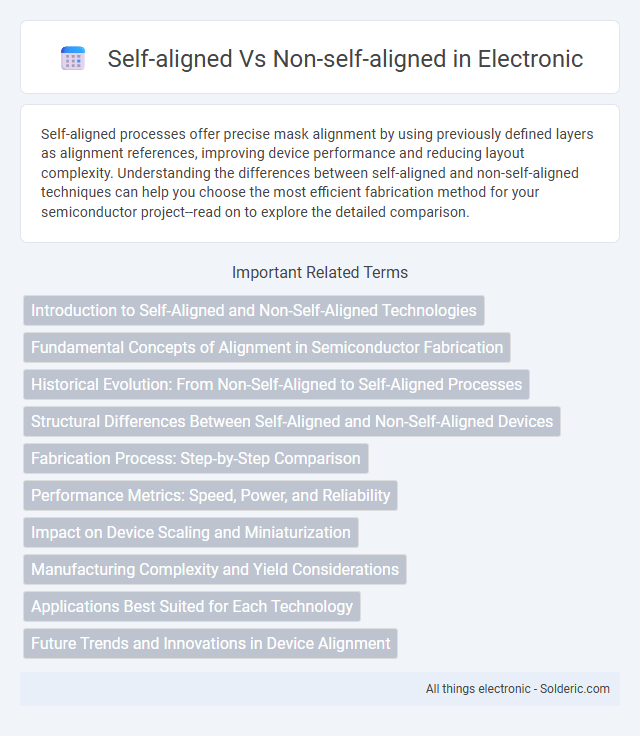 Self-aligned Vs Non-self-aligned in Electronic

Self-aligned processes offer precise mask alignment by using previously defined layers as alignment references, improving device performance and reducing layout complexity. Understanding the differences between self-aligned and non-self-aligned techniques can help you choose the most efficient fabrication method for your semiconductor project--read on to explore the detailed comparison.

Important Related Terms

Introduction to Self-Aligned and Non-Self-Aligned Technologies

Fundamental Concepts of Alignment in Semiconductor Fabrication

Historical Evolution: From Non-Self-Aligned to Self-Aligned Processes

Structural Differences Between Self-Aligned and Non-Self-Aligned Devices

Fabrication Process: Step-by-Step Comparison

Performance Metrics: Speed, Power, and Reliability

Impact on Device Scaling and Miniaturization

Manufacturing Complexity and Yield Considerations

Applications Best Suited for Each Technology

Future Trends and Innovations in Device Alignment

All things electronic - Solderic.com