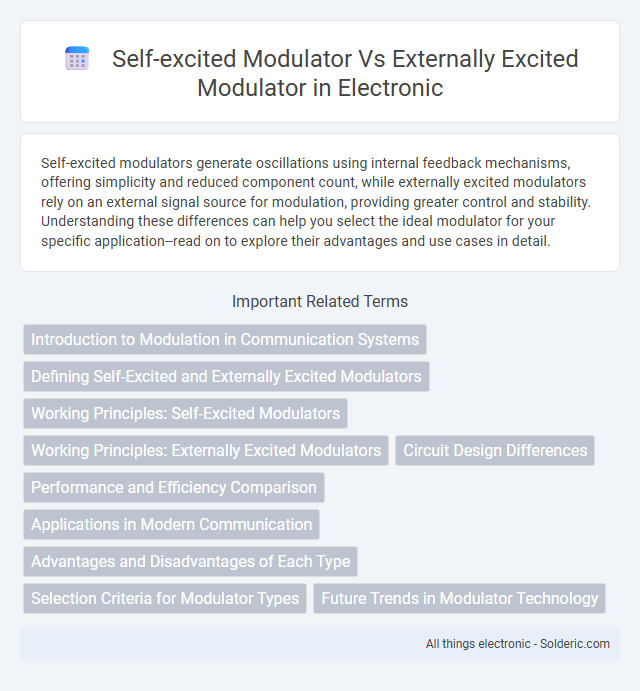 Self-excited Modulator Vs Externally Excited Modulator in Electronic

Self-excited modulators generate oscillations using internal feedback mechanisms, offering simplicity and reduced component count, while externally excited modulators rely on an external signal source for modulation, providing greater control and stability. Understanding these differences can help you select the ideal modulator for your specific application--read on to explore their advantages and use cases in detail.

Important Related Terms

Introduction to Modulation in Communication Systems

Defining Self-Excited and Externally Excited Modulators

Working Principles: Self-Excited Modulators

Working Principles: Externally Excited Modulators

Circuit Design Differences

Performance and Efficiency Comparison

Applications in Modern Communication

Advantages and Disadvantages of Each Type

Selection Criteria for Modulator Types

Future Trends in Modulator Technology

All things electronic - Solderic.com