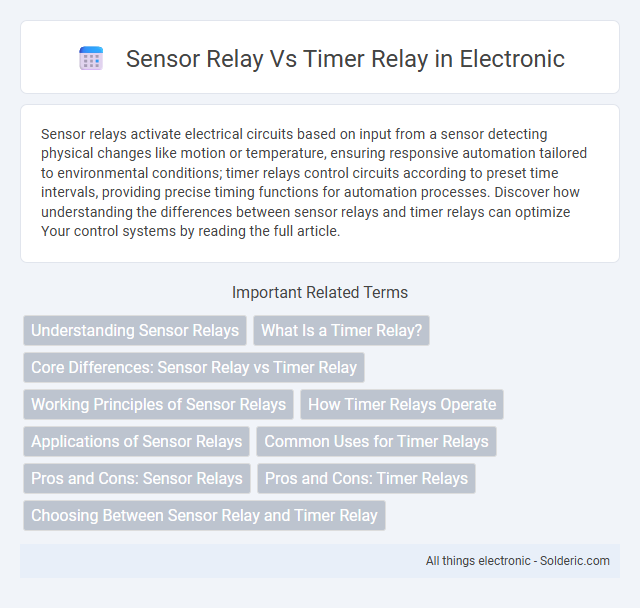 Sensor Relay Vs Timer Relay in Electronic

Sensor relays activate electrical circuits based on input from a sensor detecting physical changes like motion or temperature, ensuring responsive automation tailored to environmental conditions; timer relays control circuits according to preset time intervals, providing precise timing functions for automation processes. Discover how understanding the differences between sensor relays and timer relays can optimize Your control systems by reading the full article.

Important Related Terms

Understanding Sensor Relays

What Is a Timer Relay?

Core Differences: Sensor Relay vs Timer Relay

Working Principles of Sensor Relays

How Timer Relays Operate

Applications of Sensor Relays

Common Uses for Timer Relays

Pros and Cons: Sensor Relays

Pros and Cons: Timer Relays

Choosing Between Sensor Relay and Timer Relay

All things electronic - Solderic.com