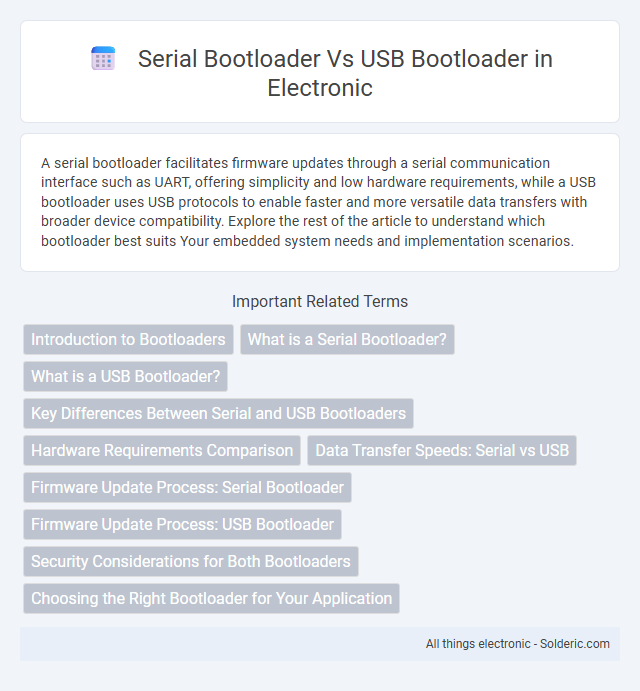 Serial Bootloader Vs USB Bootloader in Electronic

A serial bootloader facilitates firmware updates through a serial communication interface such as UART, offering simplicity and low hardware requirements, while a USB bootloader uses USB protocols to enable faster and more versatile data transfers with broader device compatibility. Explore the rest of the article to understand which bootloader best suits Your embedded system needs and implementation scenarios.

Important Related Terms

Introduction to Bootloaders

What is a Serial Bootloader?

What is a USB Bootloader?

Key Differences Between Serial and USB Bootloaders

Hardware Requirements Comparison

Data Transfer Speeds: Serial vs USB

Firmware Update Process: Serial Bootloader

Firmware Update Process: USB Bootloader

Security Considerations for Both Bootloaders

Choosing the Right Bootloader for Your Application

All things electronic - Solderic.com