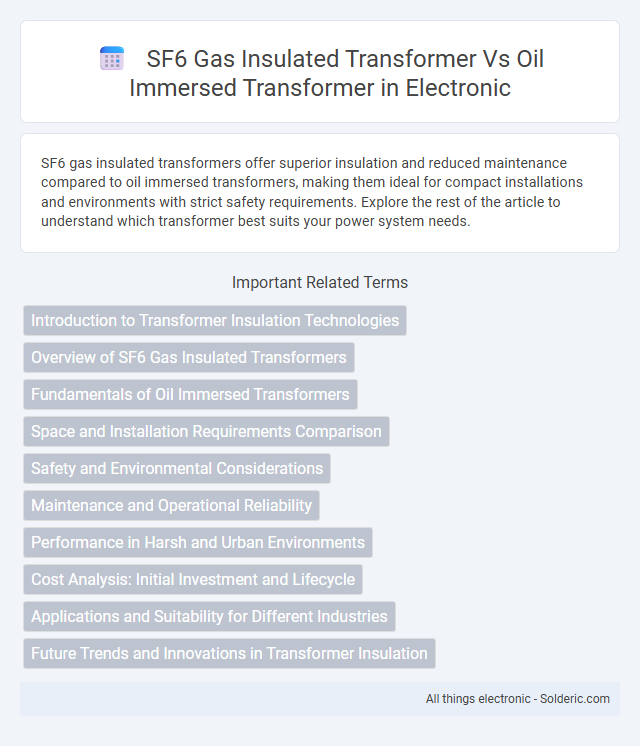 SF6 Gas Insulated Transformer Vs Oil Immersed Transformer in Electronic

SF6 gas insulated transformers offer superior insulation and reduced maintenance compared to oil immersed transformers, making them ideal for compact installations and environments with strict safety requirements. Explore the rest of the article to understand which transformer best suits your power system needs.

Important Related Terms

Introduction to Transformer Insulation Technologies

Overview of SF6 Gas Insulated Transformers

Fundamentals of Oil Immersed Transformers

Space and Installation Requirements Comparison

Safety and Environmental Considerations

Maintenance and Operational Reliability

Performance in Harsh and Urban Environments

Cost Analysis: Initial Investment and Lifecycle

Applications and Suitability for Different Industries

Future Trends and Innovations in Transformer Insulation

All things electronic - Solderic.com