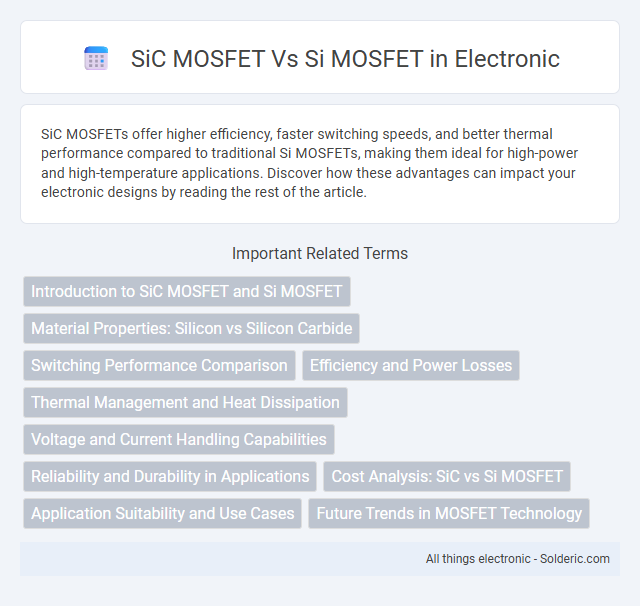 SiC MOSFET Vs Si MOSFET in Electronic

SiC MOSFETs offer higher efficiency, faster switching speeds, and better thermal performance compared to traditional Si MOSFETs, making them ideal for high-power and high-temperature applications. Discover how these advantages can impact your electronic designs by reading the rest of the article.

Important Related Terms

Introduction to SiC MOSFET and Si MOSFET

Material Properties: Silicon vs Silicon Carbide

Switching Performance Comparison

Efficiency and Power Losses

Thermal Management and Heat Dissipation

Voltage and Current Handling Capabilities

Reliability and Durability in Applications

Cost Analysis: SiC vs Si MOSFET

Application Suitability and Use Cases

Future Trends in MOSFET Technology

All things electronic - Solderic.com