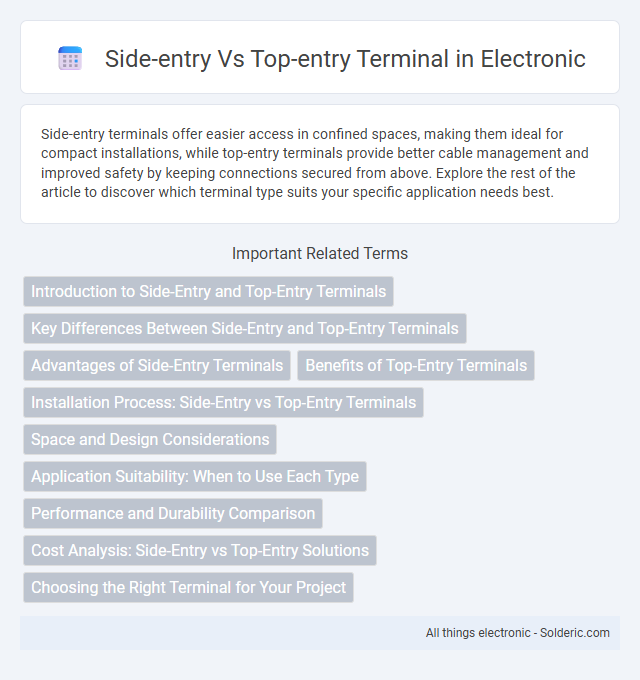 Side-entry Vs Top-entry Terminal in Electronic

Side-entry terminals offer easier access in confined spaces, making them ideal for compact installations, while top-entry terminals provide better cable management and improved safety by keeping connections secured from above. Explore the rest of the article to discover which terminal type suits your specific application needs best.

Important Related Terms

Introduction to Side-Entry and Top-Entry Terminals

Key Differences Between Side-Entry and Top-Entry Terminals

Advantages of Side-Entry Terminals

Benefits of Top-Entry Terminals

Installation Process: Side-Entry vs Top-Entry Terminals

Space and Design Considerations

Application Suitability: When to Use Each Type

Performance and Durability Comparison

Cost Analysis: Side-Entry vs Top-Entry Solutions

Choosing the Right Terminal for Your Project

All things electronic - Solderic.com