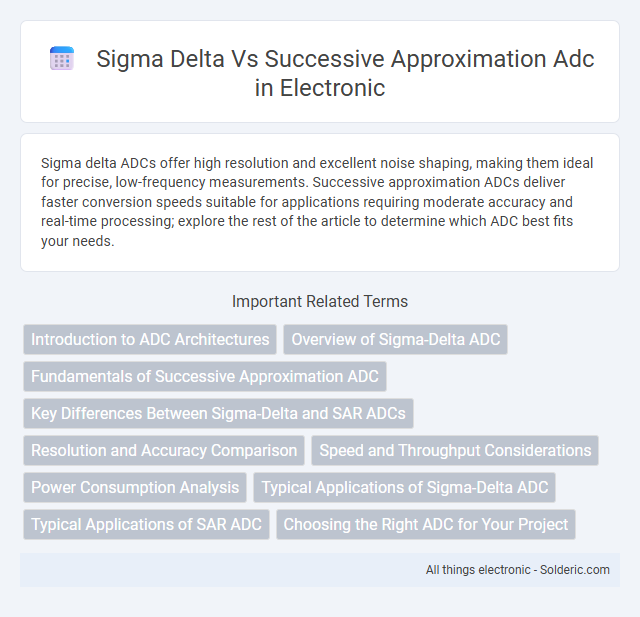 Sigma Delta Vs Successive Approximation Adc in Electronic

Sigma delta ADCs offer high resolution and excellent noise shaping, making them ideal for precise, low-frequency measurements. Successive approximation ADCs deliver faster conversion speeds suitable for applications requiring moderate accuracy and real-time processing; explore the rest of the article to determine which ADC best fits your needs.

Important Related Terms

Introduction to ADC Architectures

Overview of Sigma-Delta ADC

Fundamentals of Successive Approximation ADC

Key Differences Between Sigma-Delta and SAR ADCs

Resolution and Accuracy Comparison

Speed and Throughput Considerations

Power Consumption Analysis

Typical Applications of Sigma-Delta ADC

Typical Applications of SAR ADC

Choosing the Right ADC for Your Project

All things electronic - Solderic.com