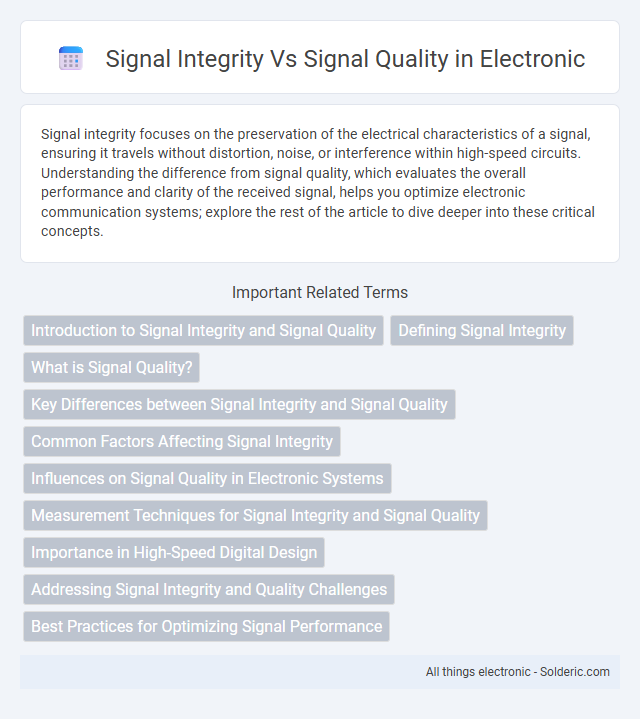 Signal Integrity Vs Signal Quality in Electronic

Signal integrity focuses on the preservation of the electrical characteristics of a signal, ensuring it travels without distortion, noise, or interference within high-speed circuits. Understanding the difference from signal quality, which evaluates the overall performance and clarity of the received signal, helps you optimize electronic communication systems; explore the rest of the article to dive deeper into these critical concepts.

Important Related Terms

Introduction to Signal Integrity and Signal Quality

Defining Signal Integrity

What is Signal Quality?

Key Differences between Signal Integrity and Signal Quality

Common Factors Affecting Signal Integrity

Influences on Signal Quality in Electronic Systems

Measurement Techniques for Signal Integrity and Signal Quality

Importance in High-Speed Digital Design

Addressing Signal Integrity and Quality Challenges

Best Practices for Optimizing Signal Performance

All things electronic - Solderic.com