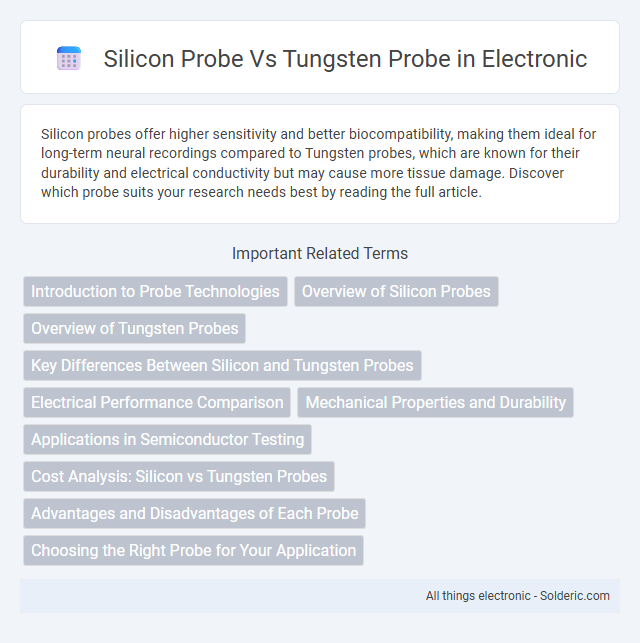 Silicon Probe Vs Tungsten Probe in Electronic

Silicon probes offer higher sensitivity and better biocompatibility, making them ideal for long-term neural recordings compared to Tungsten probes, which are known for their durability and electrical conductivity but may cause more tissue damage. Discover which probe suits your research needs best by reading the full article.

Important Related Terms

Introduction to Probe Technologies

Overview of Silicon Probes

Overview of Tungsten Probes

Key Differences Between Silicon and Tungsten Probes

Electrical Performance Comparison

Mechanical Properties and Durability

Applications in Semiconductor Testing

Cost Analysis: Silicon vs Tungsten Probes

Advantages and Disadvantages of Each Probe

Choosing the Right Probe for Your Application

All things electronic - Solderic.com