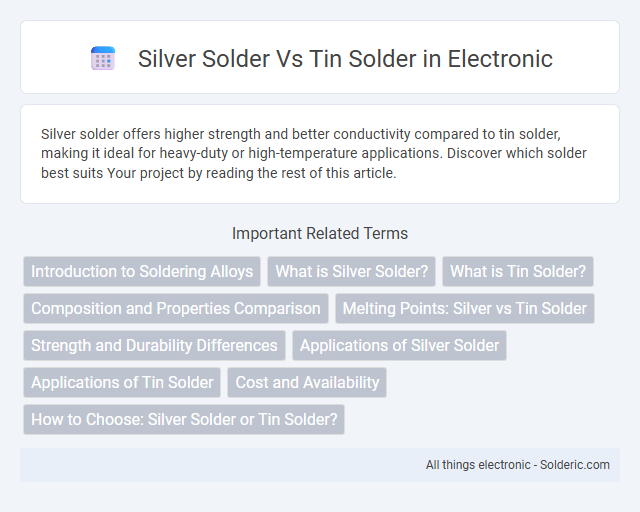 Silver Solder Vs Tin Solder in Electronic

Silver solder offers higher strength and better conductivity compared to tin solder, making it ideal for heavy-duty or high-temperature applications. Discover which solder best suits Your project by reading the rest of this article.

Important Related Terms

Introduction to Soldering Alloys

What is Silver Solder?

What is Tin Solder?

Composition and Properties Comparison

Melting Points: Silver vs Tin Solder

Strength and Durability Differences

Applications of Silver Solder

Applications of Tin Solder

Cost and Availability

How to Choose: Silver Solder or Tin Solder?

All things electronic - Solderic.com