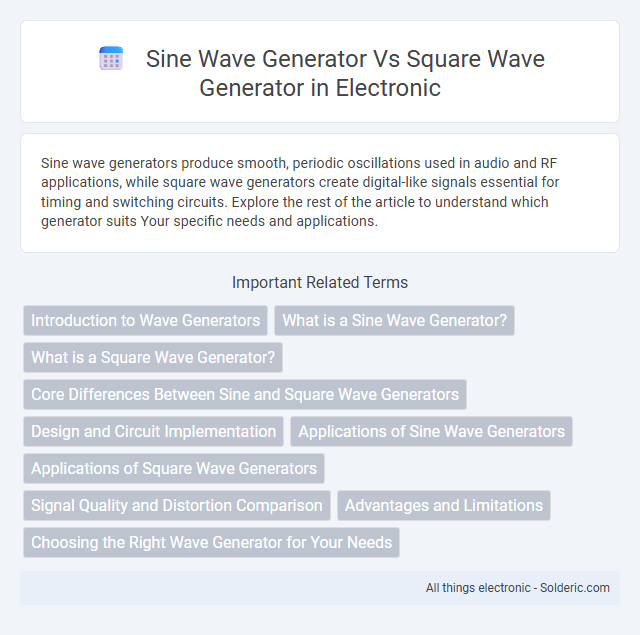 Sine Wave Generator Vs Square Wave Generator in Electronic

Sine wave generators produce smooth, periodic oscillations used in audio and RF applications, while square wave generators create digital-like signals essential for timing and switching circuits. Explore the rest of the article to understand which generator suits Your specific needs and applications.

Important Related Terms

Introduction to Wave Generators

What is a Sine Wave Generator?

What is a Square Wave Generator?

Core Differences Between Sine and Square Wave Generators

Design and Circuit Implementation

Applications of Sine Wave Generators

Applications of Square Wave Generators

Signal Quality and Distortion Comparison

Advantages and Limitations

Choosing the Right Wave Generator for Your Needs

All things electronic - Solderic.com