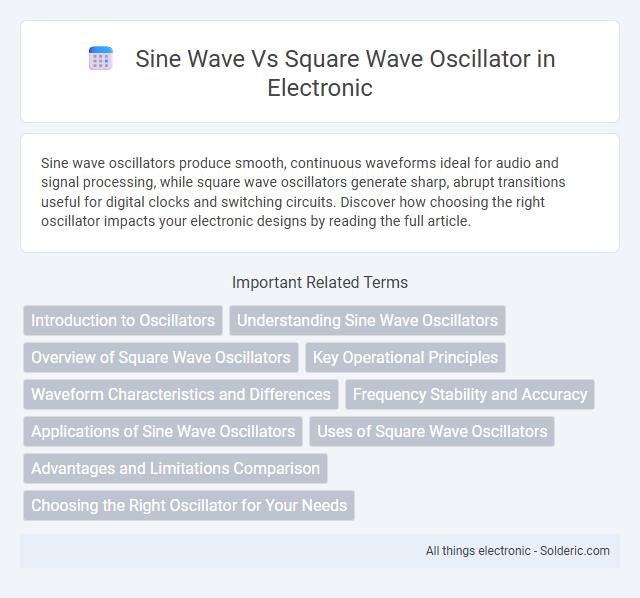 Sine Wave Vs Square Wave Oscillator in Electronic

Sine wave oscillators produce smooth, continuous waveforms ideal for audio and signal processing, while square wave oscillators generate sharp, abrupt transitions useful for digital clocks and switching circuits. Discover how choosing the right oscillator impacts your electronic designs by reading the full article.

Important Related Terms

Introduction to Oscillators
Understanding Sine Wave Oscillators
Overview of Square Wave Oscillators
Key Operational Principles
Waveform Characteristics and Differences
Frequency Stability and Accuracy
Applications of Sine Wave Oscillators
Uses of Square Wave Oscillators
Advantages and Limitations Comparison
Choosing the Right Oscillator for Your Needs

All things electronic - Solderic.com