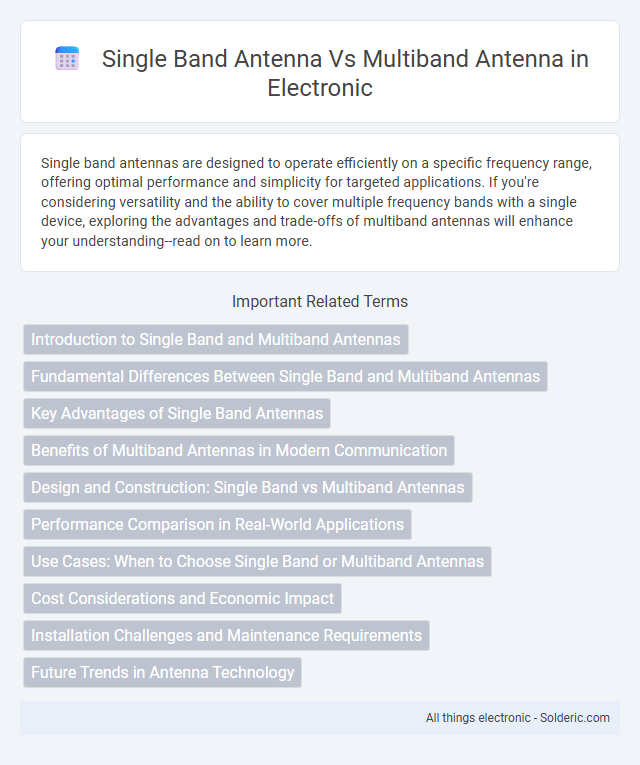 Single Band Antenna Vs Multiband Antenna in Electronic

Single band antennas are designed to operate efficiently on a specific frequency range, offering optimal performance and simplicity for targeted applications. If you're considering versatility and the ability to cover multiple frequency bands with a single device, exploring the advantages and trade-offs of multiband antennas will enhance your understanding--read on to learn more.

Important Related Terms

Introduction to Single Band and Multiband Antennas

Fundamental Differences Between Single Band and Multiband Antennas

Key Advantages of Single Band Antennas

Benefits of Multiband Antennas in Modern Communication

Design and Construction: Single Band vs Multiband Antennas

Performance Comparison in Real-World Applications

Use Cases: When to Choose Single Band or Multiband Antennas

Cost Considerations and Economic Impact

Installation Challenges and Maintenance Requirements

Future Trends in Antenna Technology

All things electronic - Solderic.com