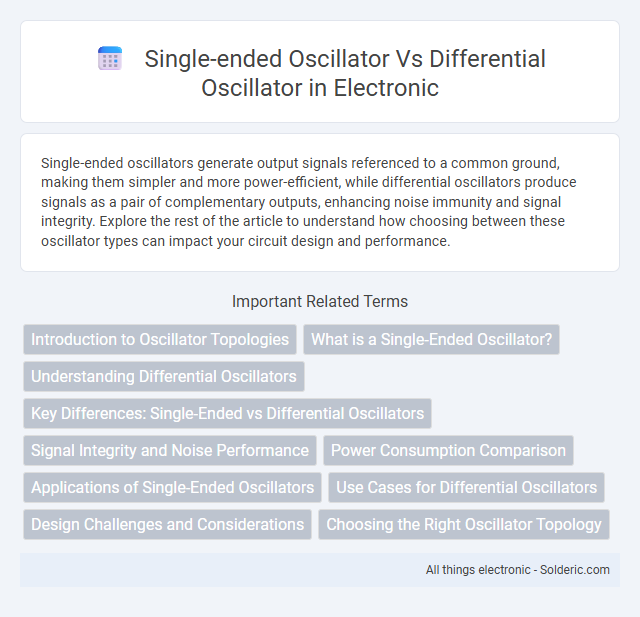 Single-ended Oscillator Vs Differential Oscillator in Electronic

Single-ended oscillators generate output signals referenced to a common ground, making them simpler and more power-efficient, while differential oscillators produce signals as a pair of complementary outputs, enhancing noise immunity and signal integrity. Explore the rest of the article to understand how choosing between these oscillator types can impact your circuit design and performance.

Important Related Terms

Introduction to Oscillator Topologies

What is a Single-Ended Oscillator?

Understanding Differential Oscillators

Key Differences: Single-Ended vs Differential Oscillators

Signal Integrity and Noise Performance

Power Consumption Comparison

Applications of Single-Ended Oscillators

Use Cases for Differential Oscillators

Design Challenges and Considerations

Choosing the Right Oscillator Topology

All things electronic - Solderic.com