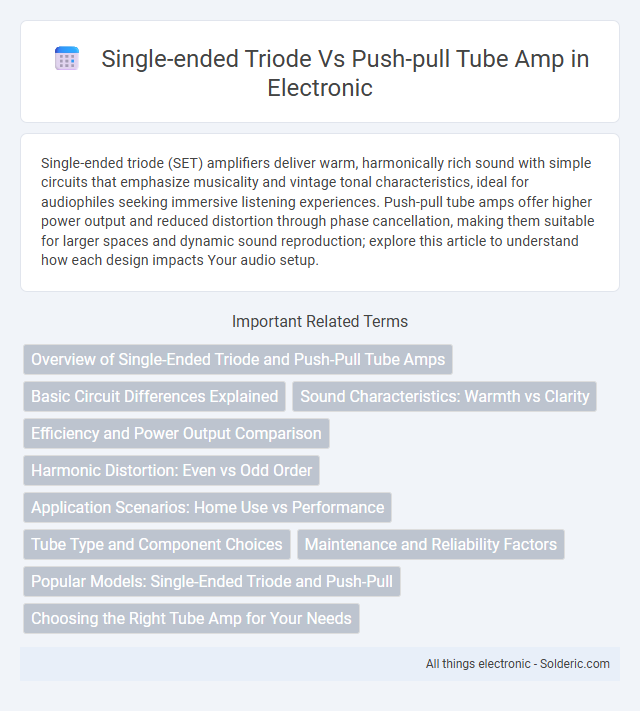 Single-ended Triode Vs Push-pull Tube Amp in Electronic

Single-ended triode (SET) amplifiers deliver warm, harmonically rich sound with simple circuits that emphasize musicality and vintage tonal characteristics, ideal for audiophiles seeking immersive listening experiences. Push-pull tube amps offer higher power output and reduced distortion through phase cancellation, making them suitable for larger spaces and dynamic sound reproduction; explore this article to understand how each design impacts Your audio setup.

Important Related Terms

Overview of Single-Ended Triode and Push-Pull Tube Amps

Basic Circuit Differences Explained

Sound Characteristics: Warmth vs Clarity

Efficiency and Power Output Comparison

Harmonic Distortion: Even vs Odd Order

Application Scenarios: Home Use vs Performance

Tube Type and Component Choices

Maintenance and Reliability Factors

Popular Models: Single-Ended Triode and Push-Pull

Choosing the Right Tube Amp for Your Needs

All things electronic - Solderic.com