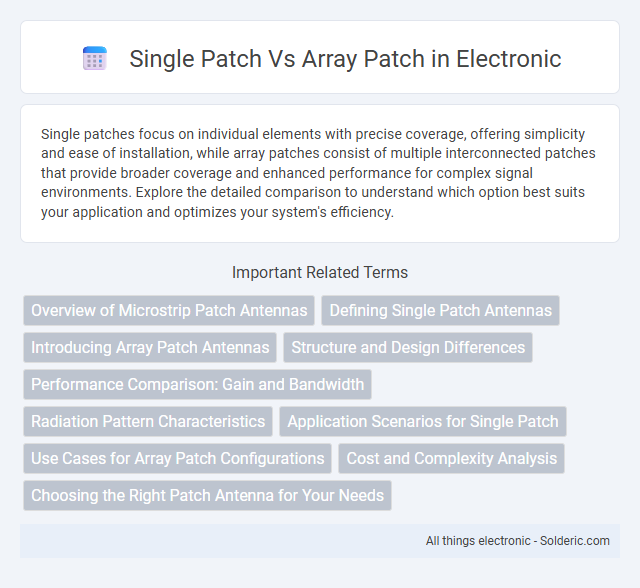 Single Patch Vs Array Patch in Electronic

Single patches focus on individual elements with precise coverage, offering simplicity and ease of installation, while array patches consist of multiple interconnected patches that provide broader coverage and enhanced performance for complex signal environments. Explore the detailed comparison to understand which option best suits your application and optimizes your system's efficiency.

Important Related Terms

Overview of Microstrip Patch Antennas

Defining Single Patch Antennas

Introducing Array Patch Antennas

Structure and Design Differences

Performance Comparison: Gain and Bandwidth

Radiation Pattern Characteristics

Application Scenarios for Single Patch

Use Cases for Array Patch Configurations

Cost and Complexity Analysis

Choosing the Right Patch Antenna for Your Needs

All things electronic - Solderic.com