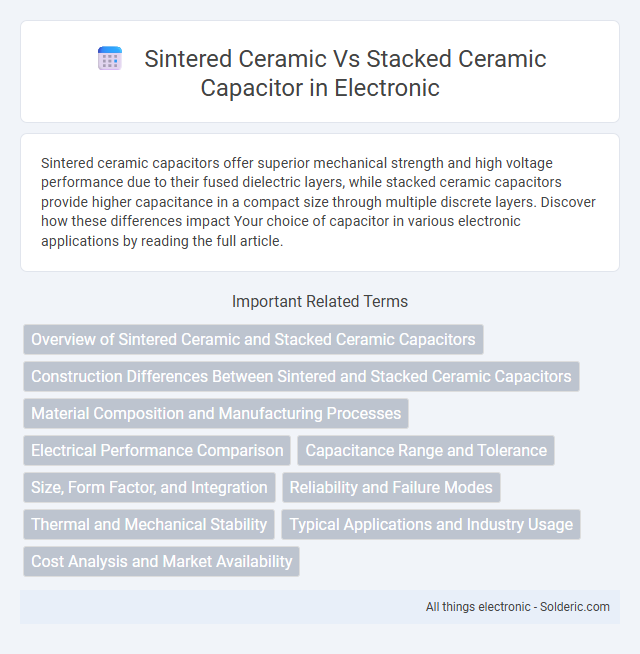 Sintered Ceramic Vs Stacked Ceramic Capacitor in Electronic

Sintered ceramic capacitors offer superior mechanical strength and high voltage performance due to their fused dielectric layers, while stacked ceramic capacitors provide higher capacitance in a compact size through multiple discrete layers. Discover how these differences impact Your choice of capacitor in various electronic applications by reading the full article.

Important Related Terms

Overview of Sintered Ceramic and Stacked Ceramic Capacitors

Construction Differences Between Sintered and Stacked Ceramic Capacitors

Material Composition and Manufacturing Processes

Electrical Performance Comparison

Capacitance Range and Tolerance

Size, Form Factor, and Integration

Reliability and Failure Modes

Thermal and Mechanical Stability

Typical Applications and Industry Usage

Cost Analysis and Market Availability

All things electronic - Solderic.com