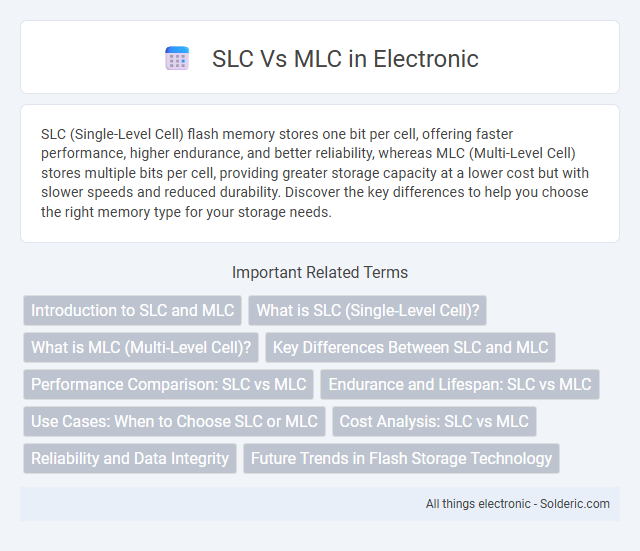 SLC Vs MLC in Electronic

SLC (Single-Level Cell) flash memory stores one bit per cell, offering faster performance, higher endurance, and better reliability, whereas MLC (Multi-Level Cell) stores multiple bits per cell, providing greater storage capacity at a lower cost but with slower speeds and reduced durability. Discover the key differences to help you choose the right memory type for your storage needs.

Important Related Terms

Introduction to SLC and MLC
What is SLC (Single-Level Cell)?
What is MLC (Multi-Level Cell)?
Key Differences Between SLC and MLC
Performance Comparison: SLC vs MLC
Endurance and Lifespan: SLC vs MLC
Use Cases: When to Choose SLC or MLC
Cost Analysis: SLC vs MLC
Reliability and Data Integrity
Future Trends in Flash Storage Technology

All things electronic - Solderic.com