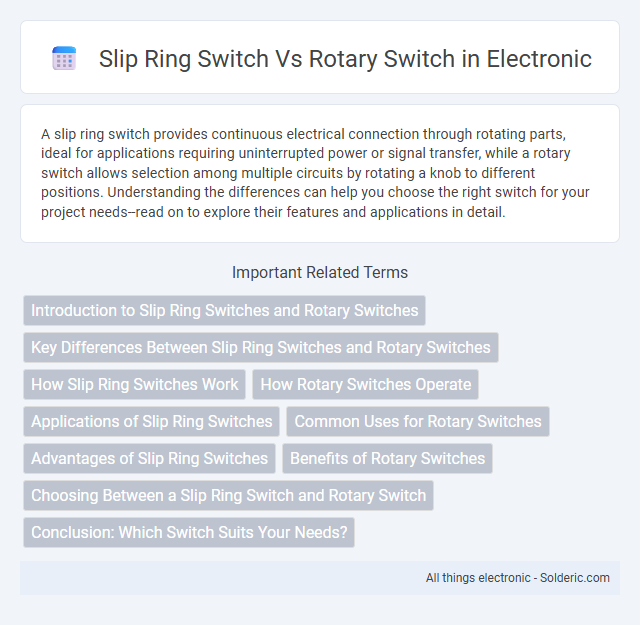 Slip Ring Switch Vs Rotary Switch in Electronic

A slip ring switch provides continuous electrical connection through rotating parts, ideal for applications requiring uninterrupted power or signal transfer, while a rotary switch allows selection among multiple circuits by rotating a knob to different positions. Understanding the differences can help you choose the right switch for your project needs--read on to explore their features and applications in detail.

Important Related Terms

Introduction to Slip Ring Switches and Rotary Switches

Key Differences Between Slip Ring Switches and Rotary Switches

How Slip Ring Switches Work

How Rotary Switches Operate

Applications of Slip Ring Switches

Common Uses for Rotary Switches

Advantages of Slip Ring Switches

Benefits of Rotary Switches

Choosing Between a Slip Ring Switch and Rotary Switch

Conclusion: Which Switch Suits Your Needs?

All things electronic - Solderic.com