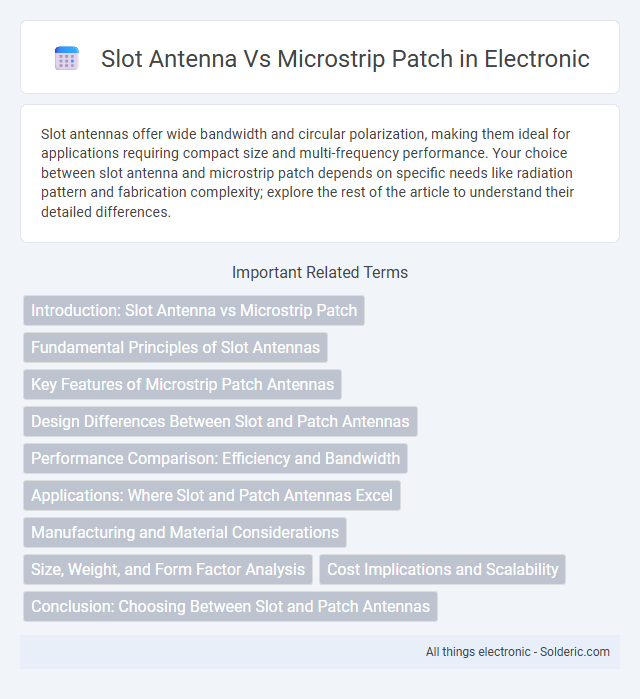 Slot Antenna Vs Microstrip Patch in Electronic

Slot antennas offer wide bandwidth and circular polarization, making them ideal for applications requiring compact size and multi-frequency performance. Your choice between slot antenna and microstrip patch depends on specific needs like radiation pattern and fabrication complexity; explore the rest of the article to understand their detailed differences.

Important Related Terms

Introduction: Slot Antenna vs Microstrip Patch

Fundamental Principles of Slot Antennas

Key Features of Microstrip Patch Antennas

Design Differences Between Slot and Patch Antennas

Performance Comparison: Efficiency and Bandwidth

Applications: Where Slot and Patch Antennas Excel

Manufacturing and Material Considerations

Size, Weight, and Form Factor Analysis

Cost Implications and Scalability

Conclusion: Choosing Between Slot and Patch Antennas

All things electronic - Solderic.com