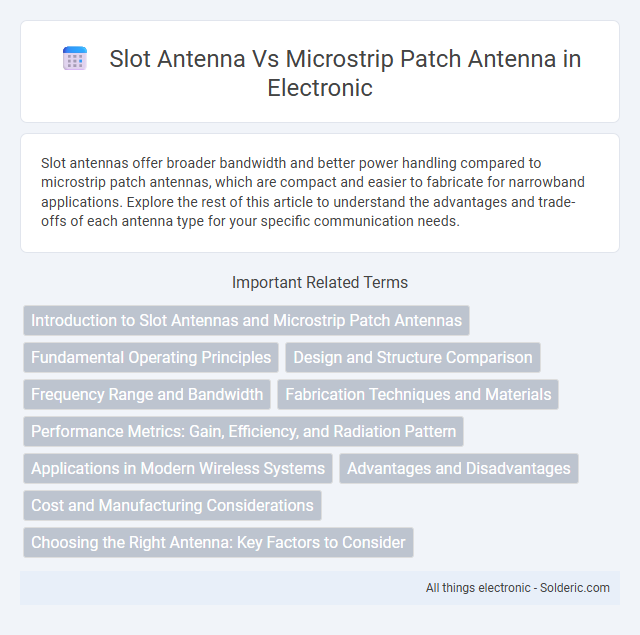 Slot Antenna Vs Microstrip Patch Antenna in Electronic

Slot antennas offer broader bandwidth and better power handling compared to microstrip patch antennas, which are compact and easier to fabricate for narrowband applications. Explore the rest of this article to understand the advantages and trade-offs of each antenna type for your specific communication needs.

Important Related Terms

Introduction to Slot Antennas and Microstrip Patch Antennas

Fundamental Operating Principles

Design and Structure Comparison

Frequency Range and Bandwidth

Fabrication Techniques and Materials

Performance Metrics: Gain, Efficiency, and Radiation Pattern

Applications in Modern Wireless Systems

Advantages and Disadvantages

Cost and Manufacturing Considerations

Choosing the Right Antenna: Key Factors to Consider

All things electronic - Solderic.com