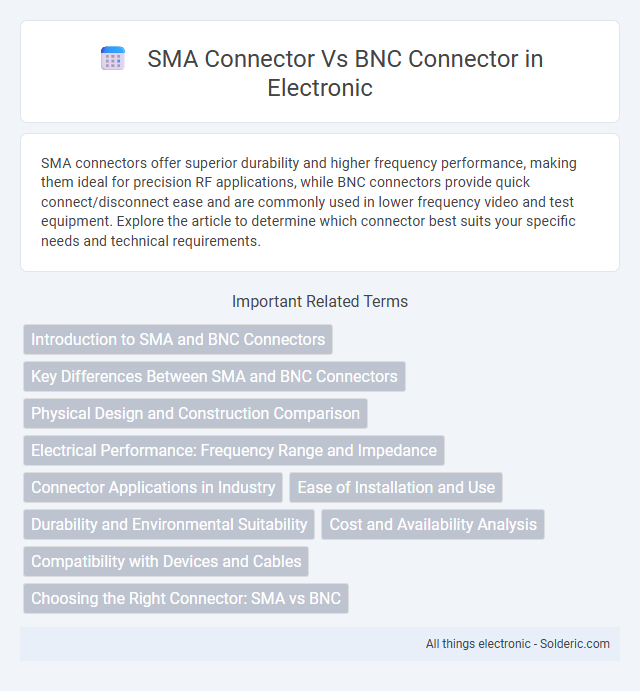 SMA Connector Vs BNC Connector in Electronic

SMA connectors offer superior durability and higher frequency performance, making them ideal for precision RF applications, while BNC connectors provide quick connect/disconnect ease and are commonly used in lower frequency video and test equipment. Explore the article to determine which connector best suits your specific needs and technical requirements.

Important Related Terms

Introduction to SMA and BNC Connectors

Key Differences Between SMA and BNC Connectors

Physical Design and Construction Comparison

Electrical Performance: Frequency Range and Impedance

Connector Applications in Industry

Ease of Installation and Use

Durability and Environmental Suitability

Cost and Availability Analysis

Compatibility with Devices and Cables

Choosing the Right Connector: SMA vs BNC

All things electronic - Solderic.com