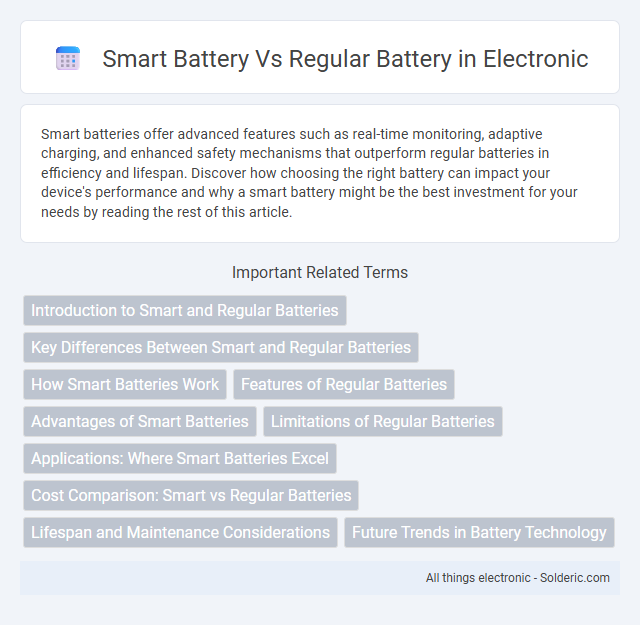 Smart Battery Vs Regular Battery in Electronic

Smart batteries offer advanced features such as real-time monitoring, adaptive charging, and enhanced safety mechanisms that outperform regular batteries in efficiency and lifespan. Discover how choosing the right battery can impact your device's performance and why a smart battery might be the best investment for your needs by reading the rest of this article.

Important Related Terms

Introduction to Smart and Regular Batteries

Key Differences Between Smart and Regular Batteries

How Smart Batteries Work

Features of Regular Batteries

Advantages of Smart Batteries

Limitations of Regular Batteries

Applications: Where Smart Batteries Excel

Cost Comparison: Smart vs Regular Batteries

Lifespan and Maintenance Considerations

Future Trends in Battery Technology

All things electronic - Solderic.com