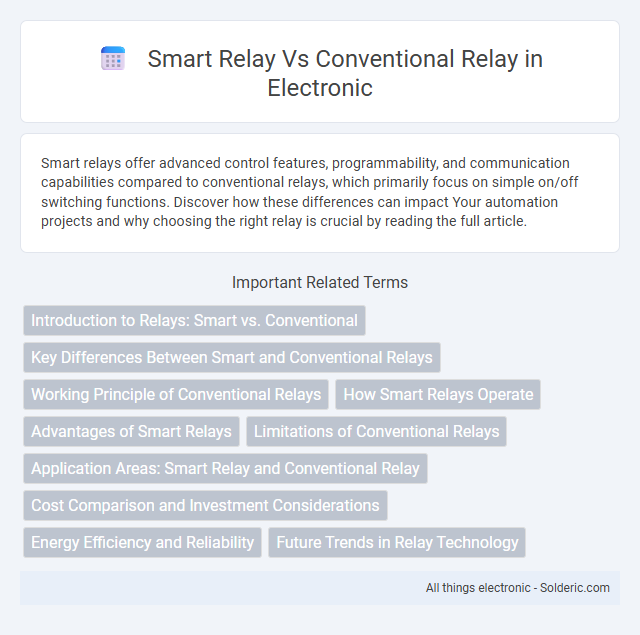 Smart Relay Vs Conventional Relay in Electronic

Smart relays offer advanced control features, programmability, and communication capabilities compared to conventional relays, which primarily focus on simple on/off switching functions. Discover how these differences can impact Your automation projects and why choosing the right relay is crucial by reading the full article.

Important Related Terms

Introduction to Relays: Smart vs. Conventional

Key Differences Between Smart and Conventional Relays

Working Principle of Conventional Relays

How Smart Relays Operate

Advantages of Smart Relays

Limitations of Conventional Relays

Application Areas: Smart Relay and Conventional Relay

Cost Comparison and Investment Considerations

Energy Efficiency and Reliability

Future Trends in Relay Technology

All things electronic - Solderic.com