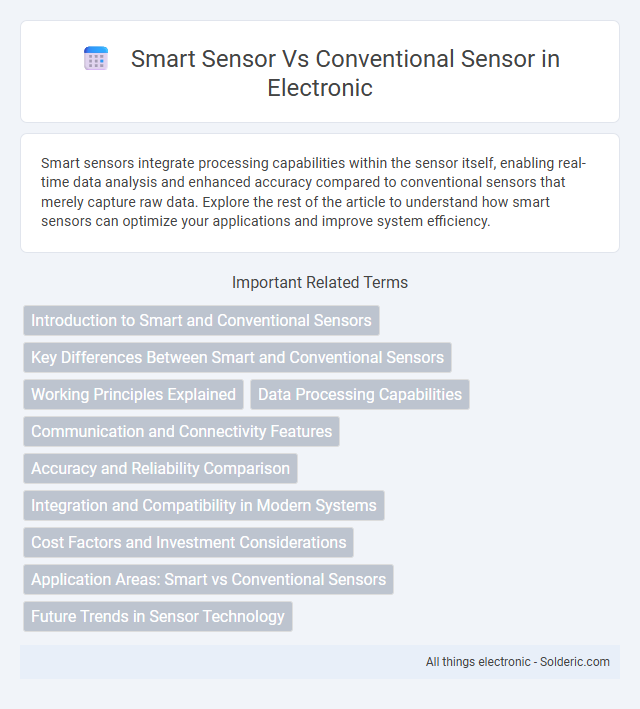 Smart Sensor Vs Conventional Sensor in Electronic

Smart sensors integrate processing capabilities within the sensor itself, enabling real-time data analysis and enhanced accuracy compared to conventional sensors that merely capture raw data. Explore the rest of the article to understand how smart sensors can optimize your applications and improve system efficiency.

Important Related Terms

Introduction to Smart and Conventional Sensors

Key Differences Between Smart and Conventional Sensors

Working Principles Explained

Data Processing Capabilities

Communication and Connectivity Features

Accuracy and Reliability Comparison

Integration and Compatibility in Modern Systems

Cost Factors and Investment Considerations

Application Areas: Smart vs Conventional Sensors

Future Trends in Sensor Technology

All things electronic - Solderic.com