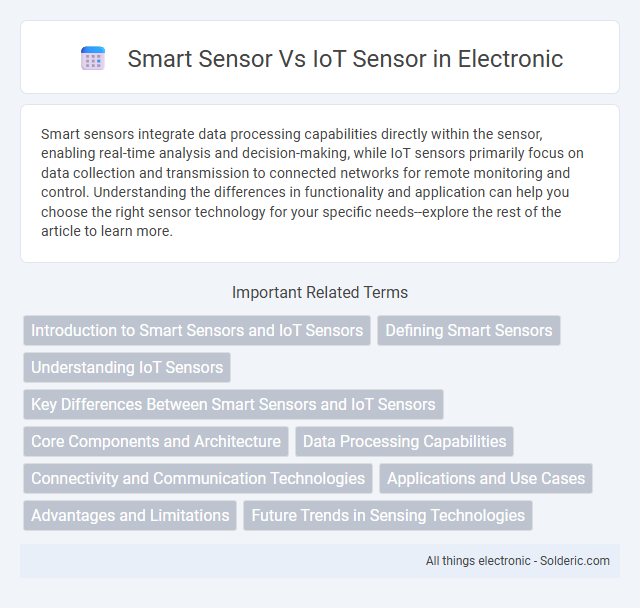 Smart Sensor Vs IoT Sensor in Electronic

Smart sensors integrate data processing capabilities directly within the sensor, enabling real-time analysis and decision-making, while IoT sensors primarily focus on data collection and transmission to connected networks for remote monitoring and control. Understanding the differences in functionality and application can help you choose the right sensor technology for your specific needs--explore the rest of the article to learn more.

Important Related Terms

Introduction to Smart Sensors and IoT Sensors

Defining Smart Sensors

Understanding IoT Sensors

Key Differences Between Smart Sensors and IoT Sensors

Core Components and Architecture

Data Processing Capabilities

Connectivity and Communication Technologies

Applications and Use Cases

Advantages and Limitations

Future Trends in Sensing Technologies

All things electronic - Solderic.com