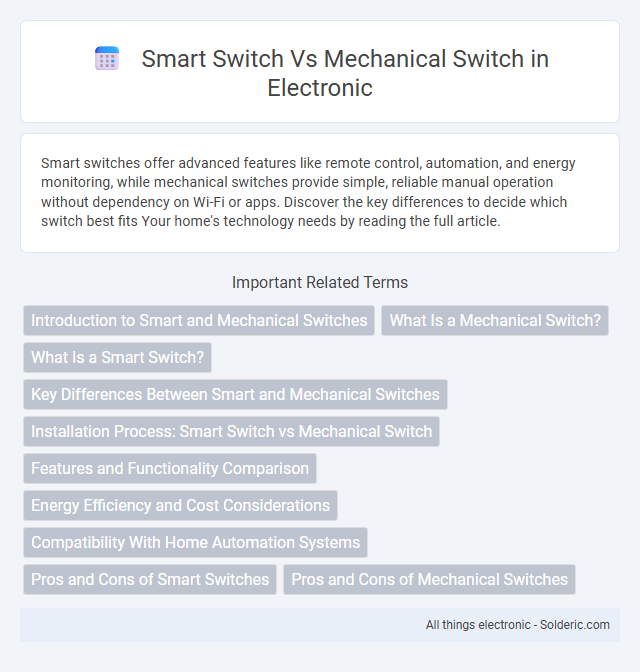 Smart Switch Vs Mechanical Switch in Electronic

Smart switches offer advanced features like remote control, automation, and energy monitoring, while mechanical switches provide simple, reliable manual operation without dependency on Wi-Fi or apps. Discover the key differences to decide which switch best fits Your home's technology needs by reading the full article.

Important Related Terms

Introduction to Smart and Mechanical Switches

What Is a Mechanical Switch?

What Is a Smart Switch?

Key Differences Between Smart and Mechanical Switches

Installation Process: Smart Switch vs Mechanical Switch

Features and Functionality Comparison

Energy Efficiency and Cost Considerations

Compatibility With Home Automation Systems

Pros and Cons of Smart Switches

Pros and Cons of Mechanical Switches

All things electronic - Solderic.com