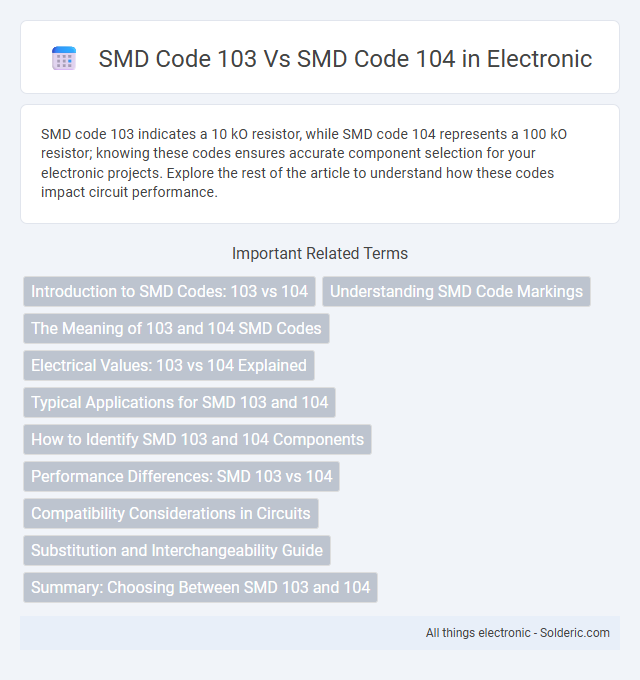 SMD Code 103 Vs SMD Code 104 in Electronic

SMD code 103 indicates a 10 kO resistor, while SMD code 104 represents a 100 kO resistor; knowing these codes ensures accurate component selection for your electronic projects. Explore the rest of the article to understand how these codes impact circuit performance.

Important Related Terms

Introduction to SMD Codes: 103 vs 104

Understanding SMD Code Markings

The Meaning of 103 and 104 SMD Codes

Electrical Values: 103 vs 104 Explained

Typical Applications for SMD 103 and 104

How to Identify SMD 103 and 104 Components

Performance Differences: SMD 103 vs 104

Compatibility Considerations in Circuits

Substitution and Interchangeability Guide

Summary: Choosing Between SMD 103 and 104

All things electronic - Solderic.com