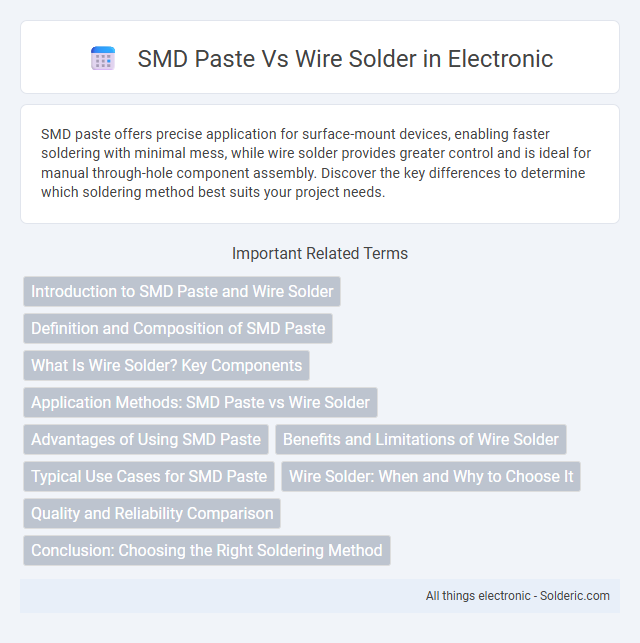 SMD Paste Vs Wire Solder in Electronic

SMD paste offers precise application for surface-mount devices, enabling faster soldering with minimal mess, while wire solder provides greater control and is ideal for manual through-hole component assembly. Discover the key differences to determine which soldering method best suits your project needs.

Important Related Terms

Introduction to SMD Paste and Wire Solder

Definition and Composition of SMD Paste

What Is Wire Solder? Key Components

Application Methods: SMD Paste vs Wire Solder

Advantages of Using SMD Paste

Benefits and Limitations of Wire Solder

Typical Use Cases for SMD Paste

Wire Solder: When and Why to Choose It

Quality and Reliability Comparison

Conclusion: Choosing the Right Soldering Method

All things electronic - Solderic.com