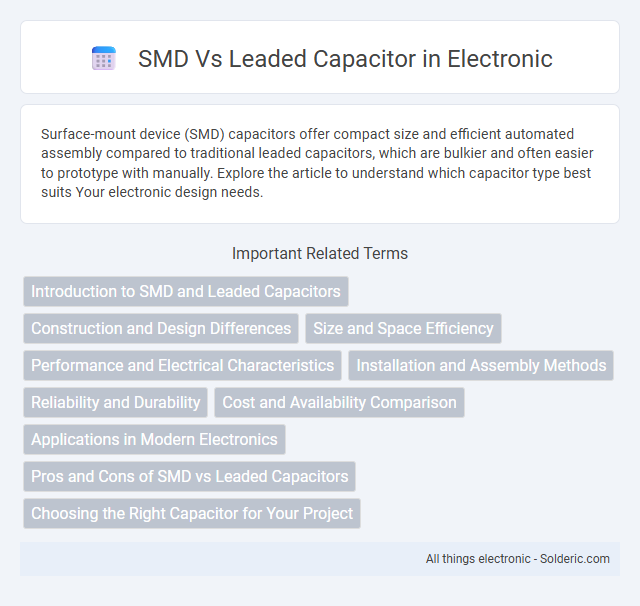 SMD Vs Leaded Capacitor in Electronic

Surface-mount device (SMD) capacitors offer compact size and efficient automated assembly compared to traditional leaded capacitors, which are bulkier and often easier to prototype with manually. Explore the article to understand which capacitor type best suits Your electronic design needs.

Important Related Terms

Introduction to SMD and Leaded Capacitors

Construction and Design Differences

Size and Space Efficiency

Performance and Electrical Characteristics

Installation and Assembly Methods

Reliability and Durability

Cost and Availability Comparison

Applications in Modern Electronics

Pros and Cons of SMD vs Leaded Capacitors

Choosing the Right Capacitor for Your Project

All things electronic - Solderic.com