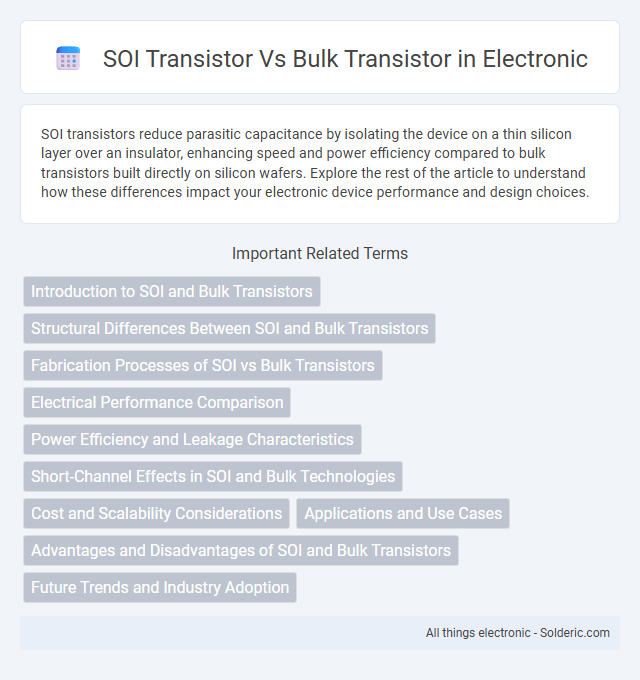 SOI Transistor Vs Bulk Transistor in Electronic

SOI transistors reduce parasitic capacitance by isolating the device on a thin silicon layer over an insulator, enhancing speed and power efficiency compared to bulk transistors built directly on silicon wafers. Explore the rest of the article to understand how these differences impact your electronic device performance and design choices.

Important Related Terms

Introduction to SOI and Bulk Transistors

Structural Differences Between SOI and Bulk Transistors

Fabrication Processes of SOI vs Bulk Transistors

Electrical Performance Comparison

Power Efficiency and Leakage Characteristics

Short-Channel Effects in SOI and Bulk Technologies

Cost and Scalability Considerations

Applications and Use Cases

Advantages and Disadvantages of SOI and Bulk Transistors

Future Trends and Industry Adoption

All things electronic - Solderic.com