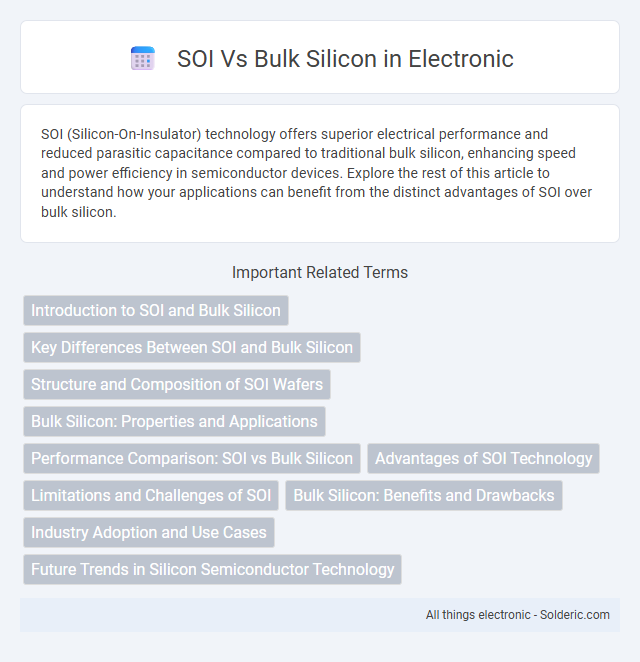 SOI Vs Bulk Silicon in Electronic

SOI (Silicon-On-Insulator) technology offers superior electrical performance and reduced parasitic capacitance compared to traditional bulk silicon, enhancing speed and power efficiency in semiconductor devices. Explore the rest of this article to understand how your applications can benefit from the distinct advantages of SOI over bulk silicon.

Important Related Terms

Introduction to SOI and Bulk Silicon

Key Differences Between SOI and Bulk Silicon

Structure and Composition of SOI Wafers

Bulk Silicon: Properties and Applications

Performance Comparison: SOI vs Bulk Silicon

Advantages of SOI Technology

Limitations and Challenges of SOI

Bulk Silicon: Benefits and Drawbacks

Industry Adoption and Use Cases

Future Trends in Silicon Semiconductor Technology

All things electronic - Solderic.com