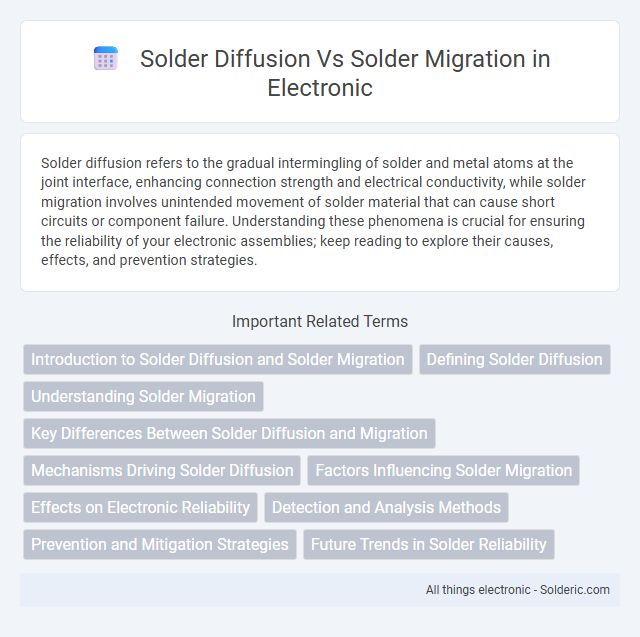 Solder Diffusion Vs Solder Migration in Electronic

Solder diffusion refers to the gradual intermingling of solder and metal atoms at the joint interface, enhancing connection strength and electrical conductivity, while solder migration involves unintended movement of solder material that can cause short circuits or component failure. Understanding these phenomena is crucial for ensuring the reliability of your electronic assemblies; keep reading to explore their causes, effects, and prevention strategies.

Important Related Terms

Introduction to Solder Diffusion and Solder Migration
Defining Solder Diffusion
Understanding Solder Migration
Key Differences Between Solder Diffusion and Migration
Mechanisms Driving Solder Diffusion
Factors Influencing Solder Migration
Effects on Electronic Reliability
Detection and Analysis Methods
Prevention and Mitigation Strategies
Future Trends in Solder Reliability

All things electronic - Solderic.com