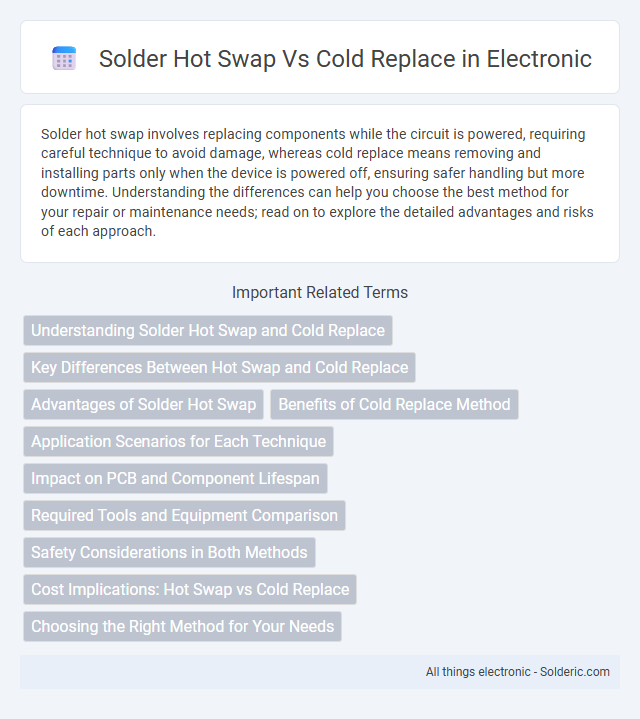 Solder Hot Swap Vs Cold Replace in Electronic

Solder hot swap involves replacing components while the circuit is powered, requiring careful technique to avoid damage, whereas cold replace means removing and installing parts only when the device is powered off, ensuring safer handling but more downtime. Understanding the differences can help you choose the best method for your repair or maintenance needs; read on to explore the detailed advantages and risks of each approach.

Important Related Terms

Understanding Solder Hot Swap and Cold Replace

Key Differences Between Hot Swap and Cold Replace

Advantages of Solder Hot Swap

Benefits of Cold Replace Method

Application Scenarios for Each Technique

Impact on PCB and Component Lifespan

Required Tools and Equipment Comparison

Safety Considerations in Both Methods

Cost Implications: Hot Swap vs Cold Replace

Choosing the Right Method for Your Needs

All things electronic - Solderic.com