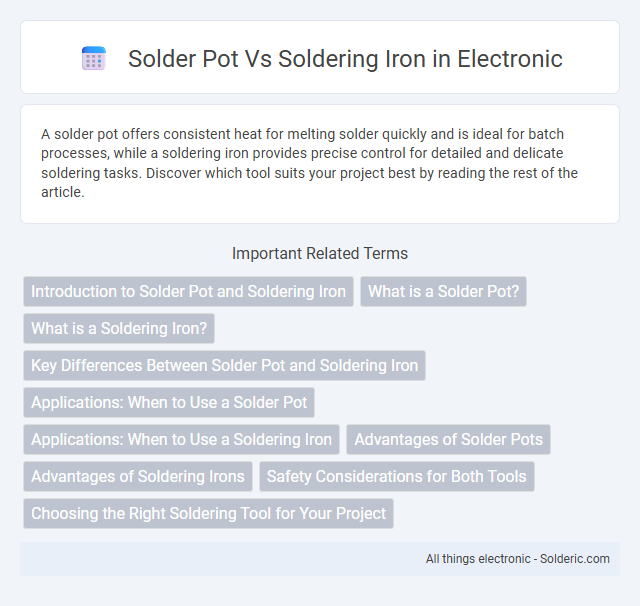 Solder Pot Vs Soldering Iron in Electronic

A solder pot offers consistent heat for melting solder quickly and is ideal for batch processes, while a soldering iron provides precise control for detailed and delicate soldering tasks. Discover which tool suits your project best by reading the rest of the article.

Important Related Terms

Introduction to Solder Pot and Soldering Iron

What is a Solder Pot?

What is a Soldering Iron?

Key Differences Between Solder Pot and Soldering Iron

Applications: When to Use a Solder Pot

Applications: When to Use a Soldering Iron

Advantages of Solder Pots

Advantages of Soldering Irons

Safety Considerations for Both Tools

Choosing the Right Soldering Tool for Your Project

All things electronic - Solderic.com