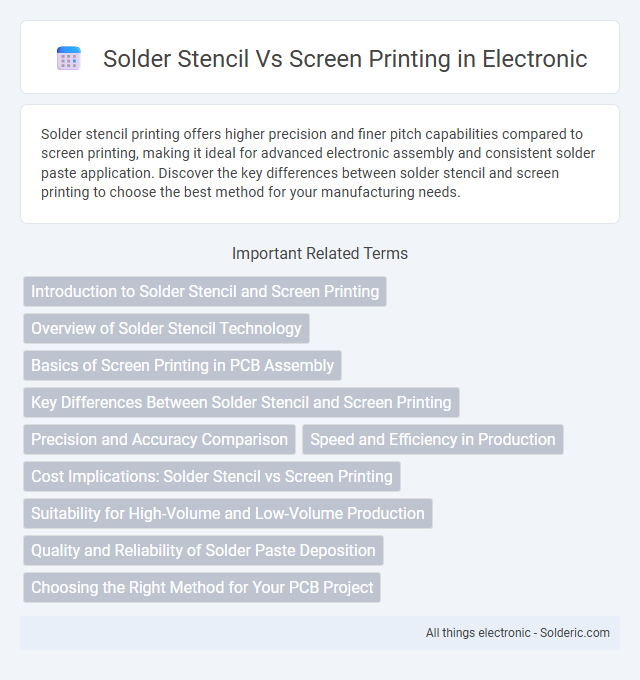 Solder Stencil Vs Screen Printing in Electronic

Solder stencil printing offers higher precision and finer pitch capabilities compared to screen printing, making it ideal for advanced electronic assembly and consistent solder paste application. Discover the key differences between solder stencil and screen printing to choose the best method for your manufacturing needs.

Important Related Terms

Introduction to Solder Stencil and Screen Printing

Overview of Solder Stencil Technology

Basics of Screen Printing in PCB Assembly

Key Differences Between Solder Stencil and Screen Printing

Precision and Accuracy Comparison

Speed and Efficiency in Production

Cost Implications: Solder Stencil vs Screen Printing

Suitability for High-Volume and Low-Volume Production

Quality and Reliability of Solder Paste Deposition

Choosing the Right Method for Your PCB Project

All things electronic - Solderic.com