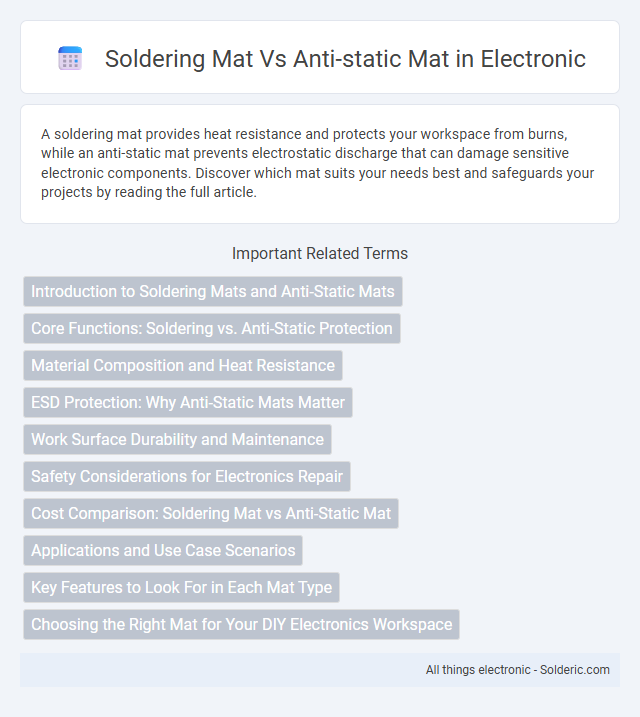 Soldering Mat Vs Anti-static Mat in Electronic

A soldering mat provides heat resistance and protects your workspace from burns, while an anti-static mat prevents electrostatic discharge that can damage sensitive electronic components. Discover which mat suits your needs best and safeguards your projects by reading the full article.

Important Related Terms

Introduction to Soldering Mats and Anti-Static Mats

Core Functions: Soldering vs. Anti-Static Protection

Material Composition and Heat Resistance

ESD Protection: Why Anti-Static Mats Matter

Work Surface Durability and Maintenance

Safety Considerations for Electronics Repair

Cost Comparison: Soldering Mat vs Anti-Static Mat

Applications and Use Case Scenarios

Key Features to Look For in Each Mat Type

Choosing the Right Mat for Your DIY Electronics Workspace

All things electronic - Solderic.com