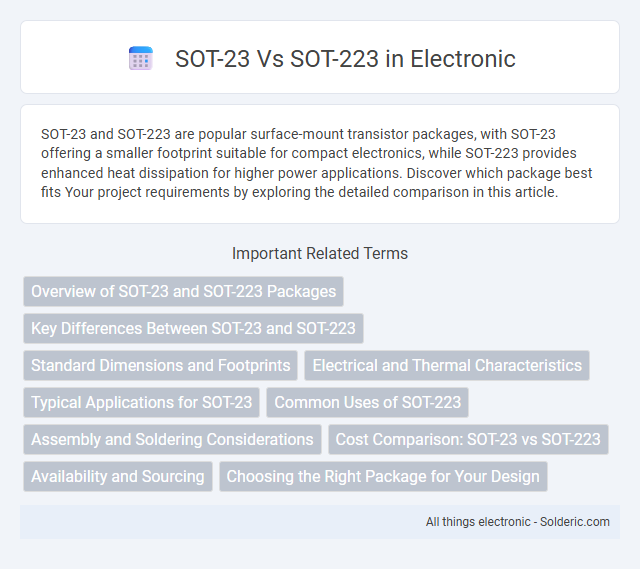 SOT-23 Vs SOT-223 in Electronic

SOT-23 and SOT-223 are popular surface-mount transistor packages, with SOT-23 offering a smaller footprint suitable for compact electronics, while SOT-223 provides enhanced heat dissipation for higher power applications. Discover which package best fits Your project requirements by exploring the detailed comparison in this article.

Important Related Terms

Overview of SOT-23 and SOT-223 Packages

Key Differences Between SOT-23 and SOT-223

Standard Dimensions and Footprints

Electrical and Thermal Characteristics

Typical Applications for SOT-23

Common Uses of SOT-223

Assembly and Soldering Considerations

Cost Comparison: SOT-23 vs SOT-223

Availability and Sourcing

Choosing the Right Package for Your Design

All things electronic - Solderic.com